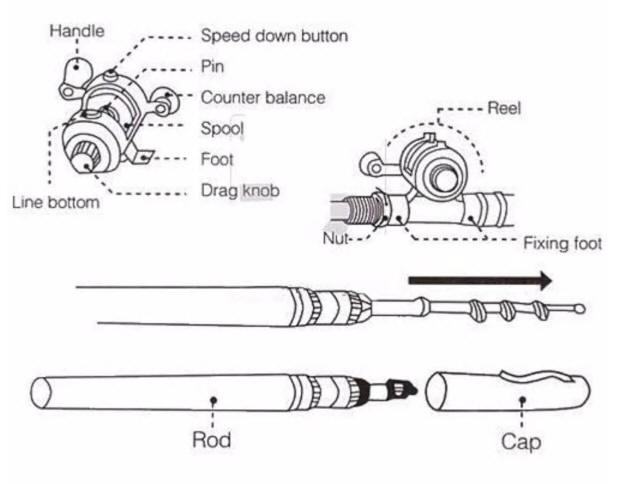 Handle
Speed down button
Pin
Counter balance
Spool
Foot
Drag knob
Line bottom
Reel
Nut
Fixing foot
Rod
Cap